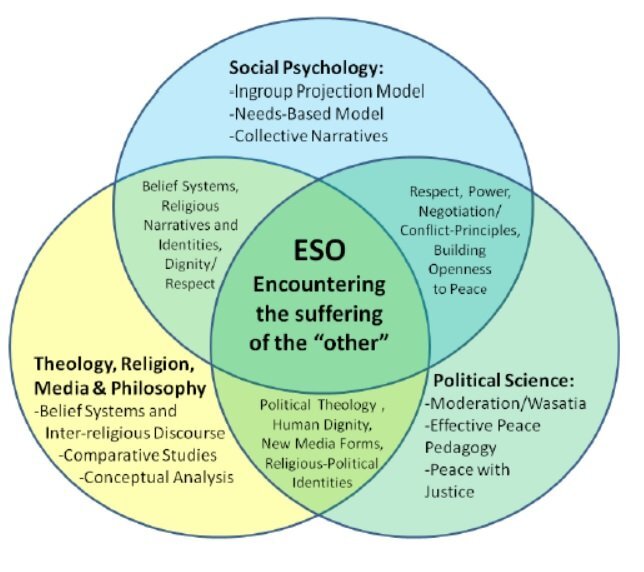 Social Psychology:
-Ingroup Projection Model
-Needs-Based Model
-Collective Narratives

Belief Systems, Religious Narratives and Identities, Dignity/ Respect

Respect, Power, Negotiation/ Conflict-Principles, Building Openness to Peace

ESO
Encountering the suffering of the "other"

Theology, Religion, Media & Philosophy
-Belief Systems and Inter-religious Discourse
-Comparative Studies
-Conceptual Analysis

Political Theology , Human Dignity, New Media Forms, Religious-Political Identities

Political Science:
-Moderation/Wasatia
-Effective Peace Pedagogy
-Peace with Justice